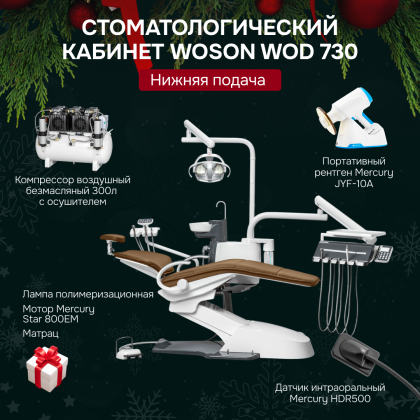 СТОМАТОЛОГИЧЕСКИЙ КАБИНЕТ WOSON WOD 730

Нижняя подача

Компрессор воздушный безмасляный 300л с осушителем

Портативный рентген Mercury JYF-10A

Лампа полимеризационная

Мотор Mercury Star 800EM

Матрац

Датчик интраоральный Mercury HDR500